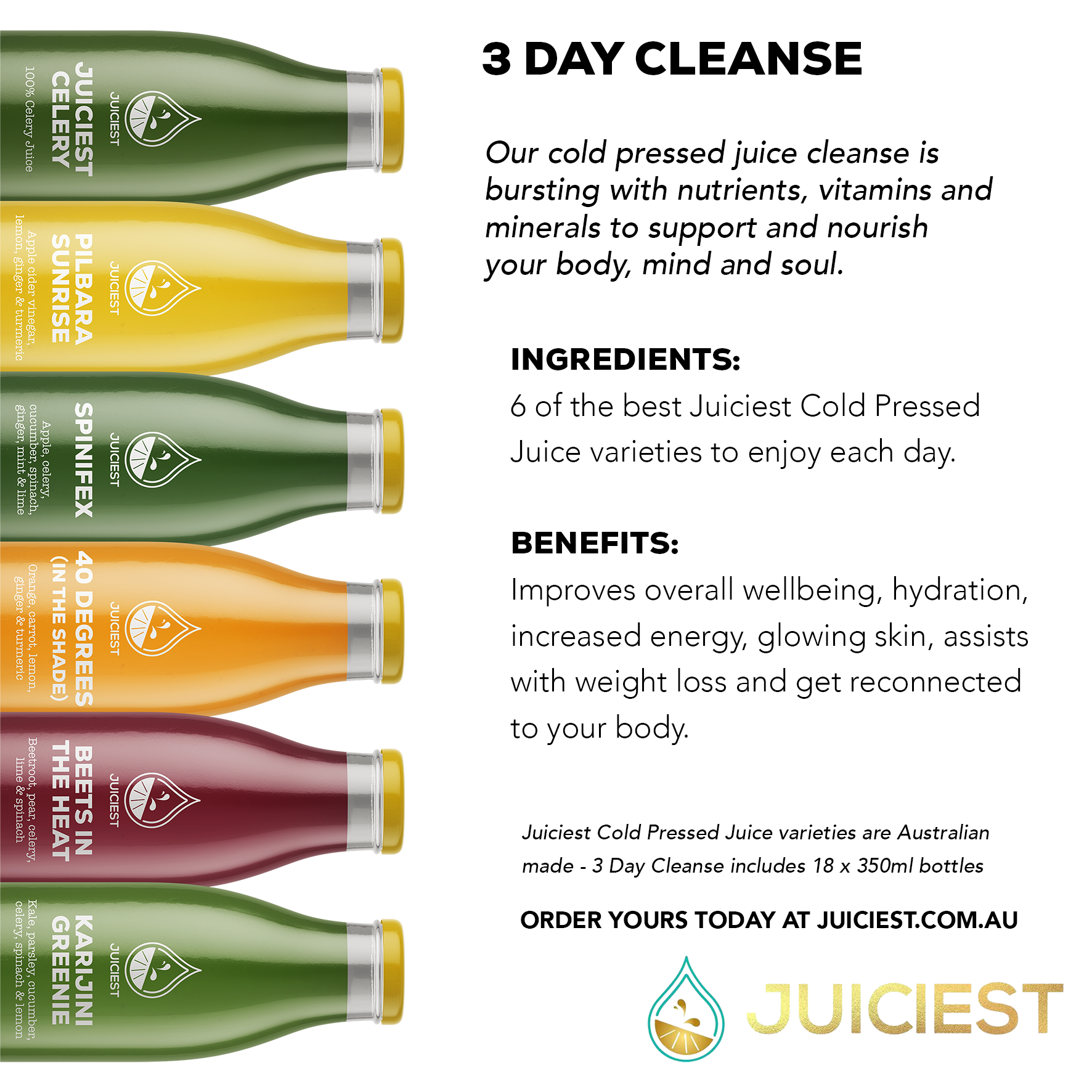 JUICIEST
JUICIEST CELERY
100% Celery Juice

JUICIEST
PILBARA SUNRISE
Apple cider vinegar, lemon, ginger & turmeric

JUICIEST
SPINIFEX
Apple, celery, cucumber, spinach, ginger, mint & lime

JUICIEST
40 DEGREES (IN THE SHADE)
Orange, carrot, lemon, ginger & turmeric

JUICIEST
BEETS IN THE HEAT
Beetroot, pear, celery, lime & spinach

JUICIEST
KARIJINI GREENIE
Kale, parsley, cucumber, celery, spinach & lemon

3 DAY CLEANSE

Our cold pressed juice cleanse is bursting with nutrients, vitamins and minerals to support and nourish your body, mind and soul.

INGREDIENTS:
6 of the best Juiciest Cold Pressed Juice varieties to enjoy each day.

BENEFITS:
Improves overall wellbeing, hydration, increased energy, glowing skin, assists with weight loss and get reconnected to your body.

Juiciest Cold Pressed Juice varieties are Australian made - 3 Day Cleanse includes 18 x 350ml bottles

ORDER YOURS TODAY AT JUICIEST.COM.AU

JUICIEST