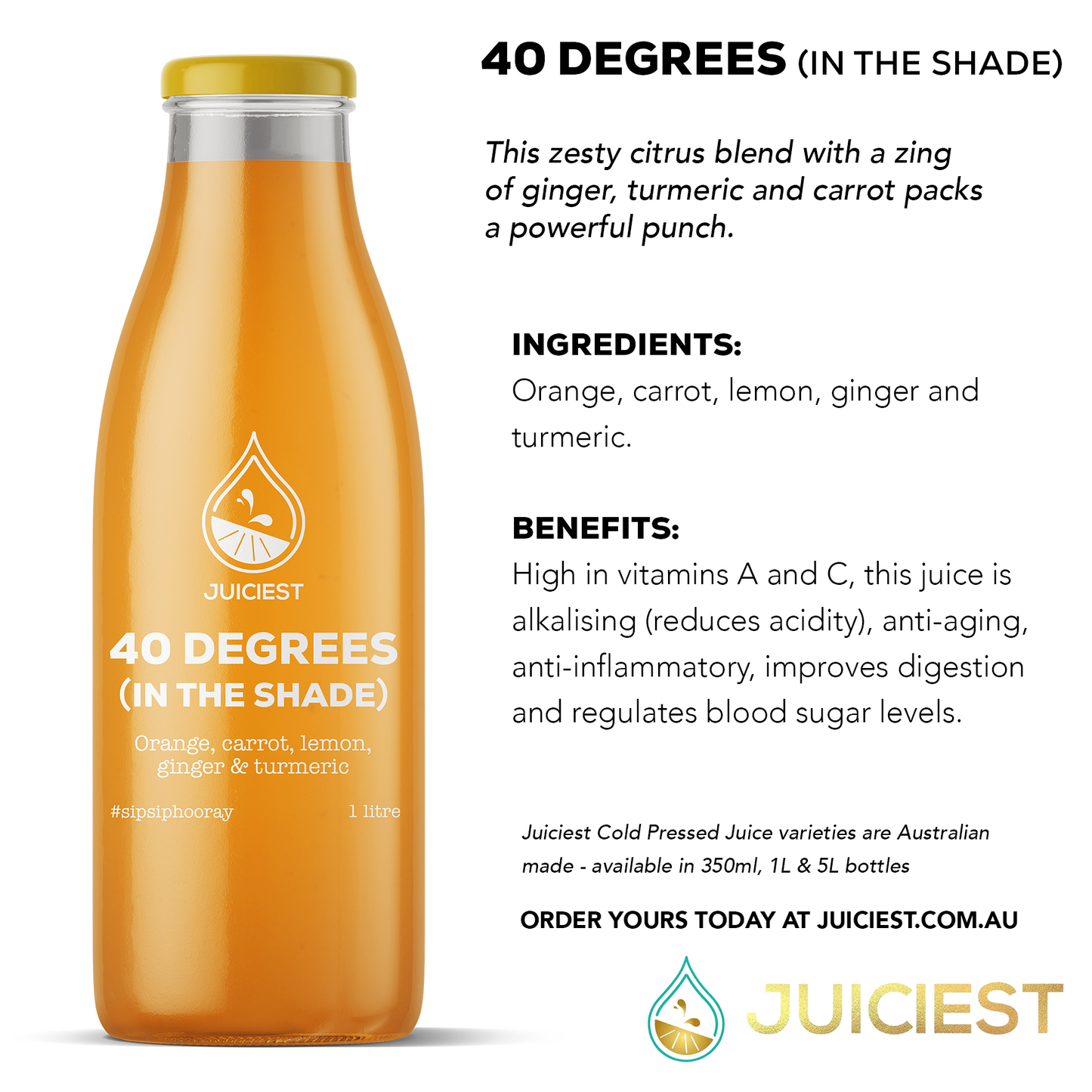 JUICIEST
40 DEGREES
(IN THE SHADE)
Orange, carrot, lemon, ginger & turmeric
#sipsiphooray
1 litre

40 DEGREES (IN THE SHADE)

This zesty citrus blend with a zing of ginger, turmeric and carrot packs a powerful punch.

INGREDIENTS:
Orange, carrot, lemon, ginger and turmeric.

BENEFITS:
High in vitamins A and C, this juice is alkalising (reduces acidity), anti-aging, anti-inflammatory, improves digestion and regulates blood sugar levels.

Juiciest Cold Pressed Juice varieties are Australian made - available in 350ml, 1L & 5L bottles

ORDER YOURS TODAY AT JUICIEST.COM.AU

JUICIEST