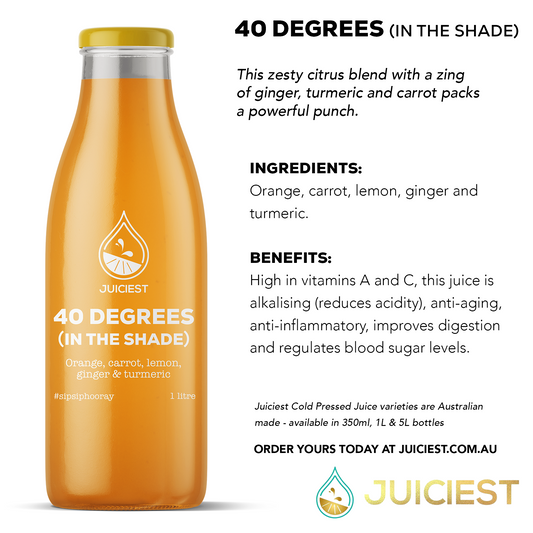 JUICIEST

40 DEGREES (IN THE SHADE)

Orange, carrot, lemon, ginger & turmeric

#sipsiphooray

1 litre

40 DEGREES (IN THE SHADE)

This zesty citrus blend with a zing of ginger, turmeric and carrot packs a powerful punch.

INGREDIENTS:
Orange, carrot, lemon, ginger and turmeric.

BENEFITS:
High in vitamins A and C, this juice is alkalising (reduces acidity), anti-aging, anti-inflammatory, improves digestion and regulates blood sugar levels.

Juiciest Cold Pressed Juice varieties are Australian made - available in 350ml, 1L & 5L bottles

ORDER YOURS TODAY AT JUICIEST.COM.AU

JUICIEST