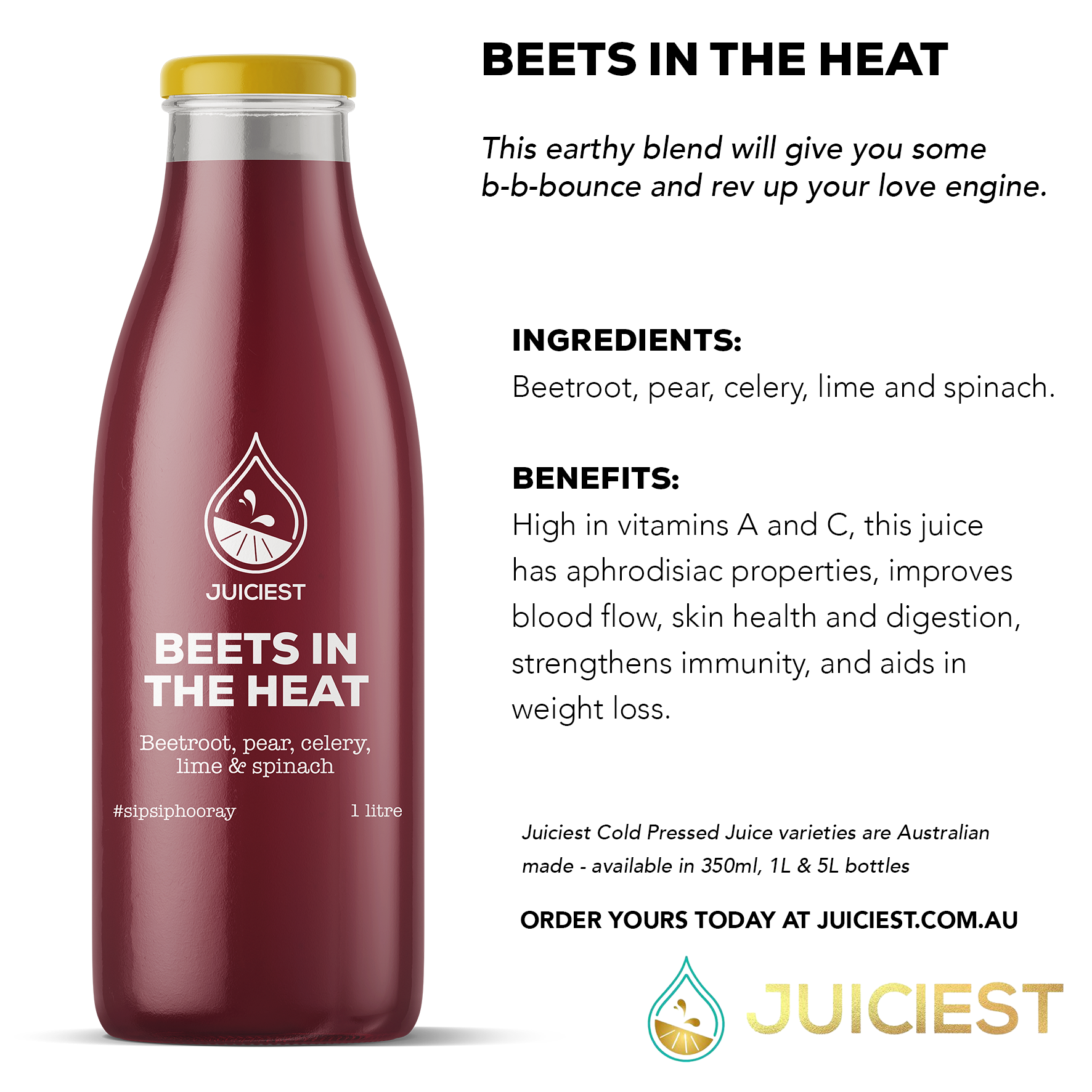 JUICIEST

BEETS IN THE HEAT

Beetroot, pear, celery, lime & spinach

#sipsiphooray

1 litre

BEETS IN THE HEAT

This earthy blend will give you some b-b-bounce and rev up your love engine.

INGREDIENTS:
Beetroot, pear, celery, lime and spinach.

BENEFITS:
High in vitamins A and C, this juice has aphrodisiac properties, improves blood flow, skin health and digestion, strengthens immunity, and aids in weight loss.

Juiciest Cold Pressed Juice varieties are Australian made - available in 350ml, 1L & 5L bottles

ORDER YOURS TODAY AT JUICIEST.COM.AU

JUICIEST