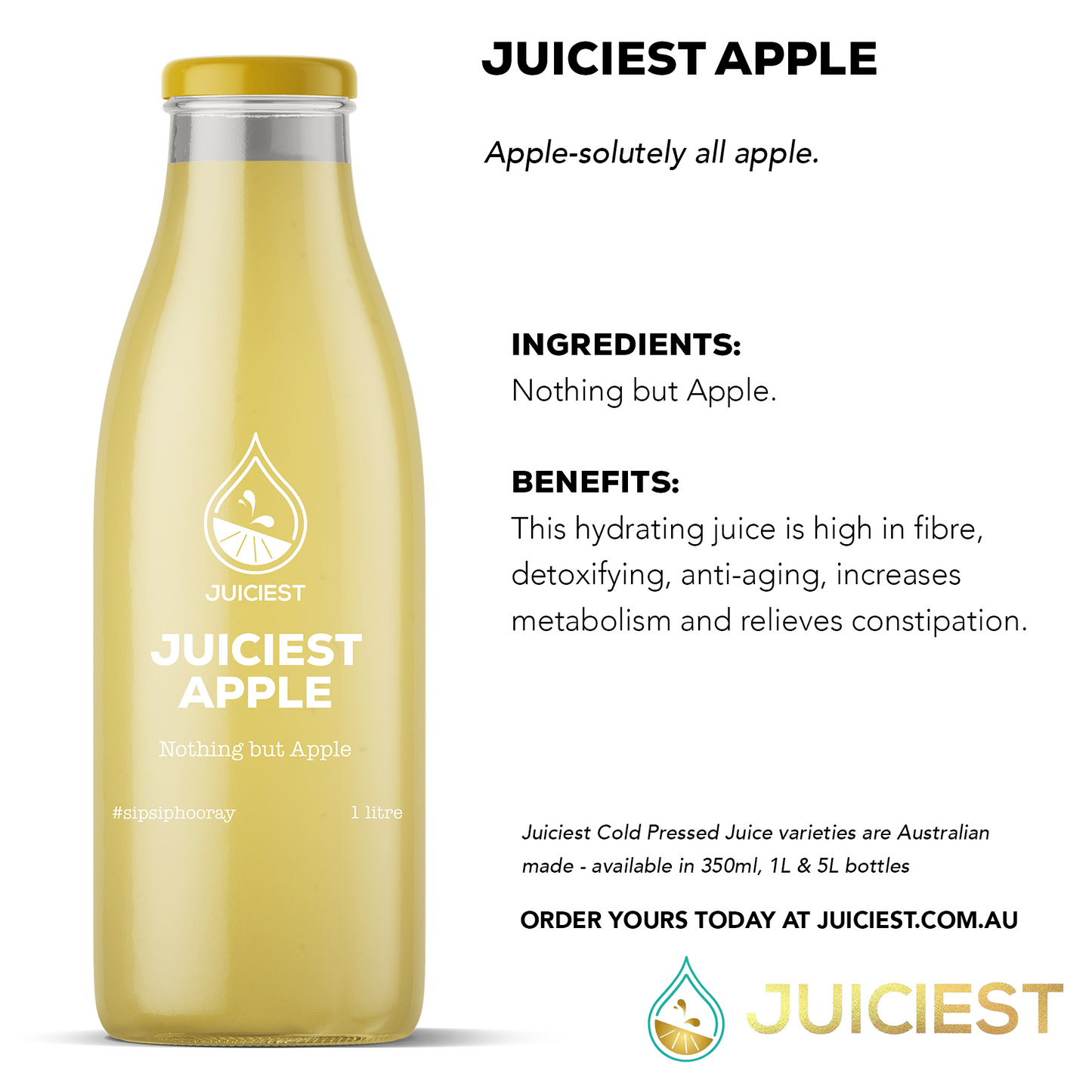 JUICIEST

JUICIEST APPLE

Nothing but Apple

#sipsiphooray

1 litre

JUICIEST APPLE

Apple-solutely all apple.

INGREDIENTS:
Nothing but Apple.

BENEFITS:
This hydrating juice is high in fibre, detoxifying, anti-aging, increases metabolism and relieves constipation.

Juiciest Cold Pressed Juice varieties are Australian made - available in 350ml, 1L & 5L bottles

ORDER YOURS TODAY AT JUICIEST.COM.AU

JUICIEST