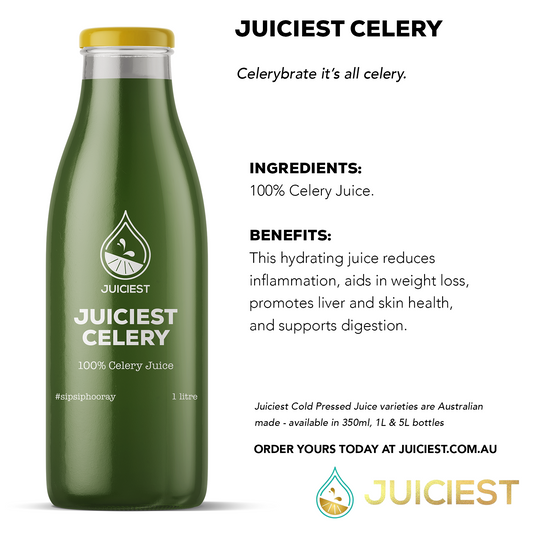 JUICIEST

JUICIEST CELERY

100% Celery Juice

#sipsiphooray

1 litre

JUICIEST CELERY

Celerybrate it's all celery.

INGREDIENTS:
100% Celery Juice.

BENEFITS:
This hydrating juice reduces inflammation, aids in weight loss, promotes liver and skin health, and supports digestion.

Juiciest Cold Pressed Juice varieties are Australian made - available in 350ml, 1L & 5L bottles

ORDER YOURS TODAY AT JUICIEST.COM.AU

JUICIEST