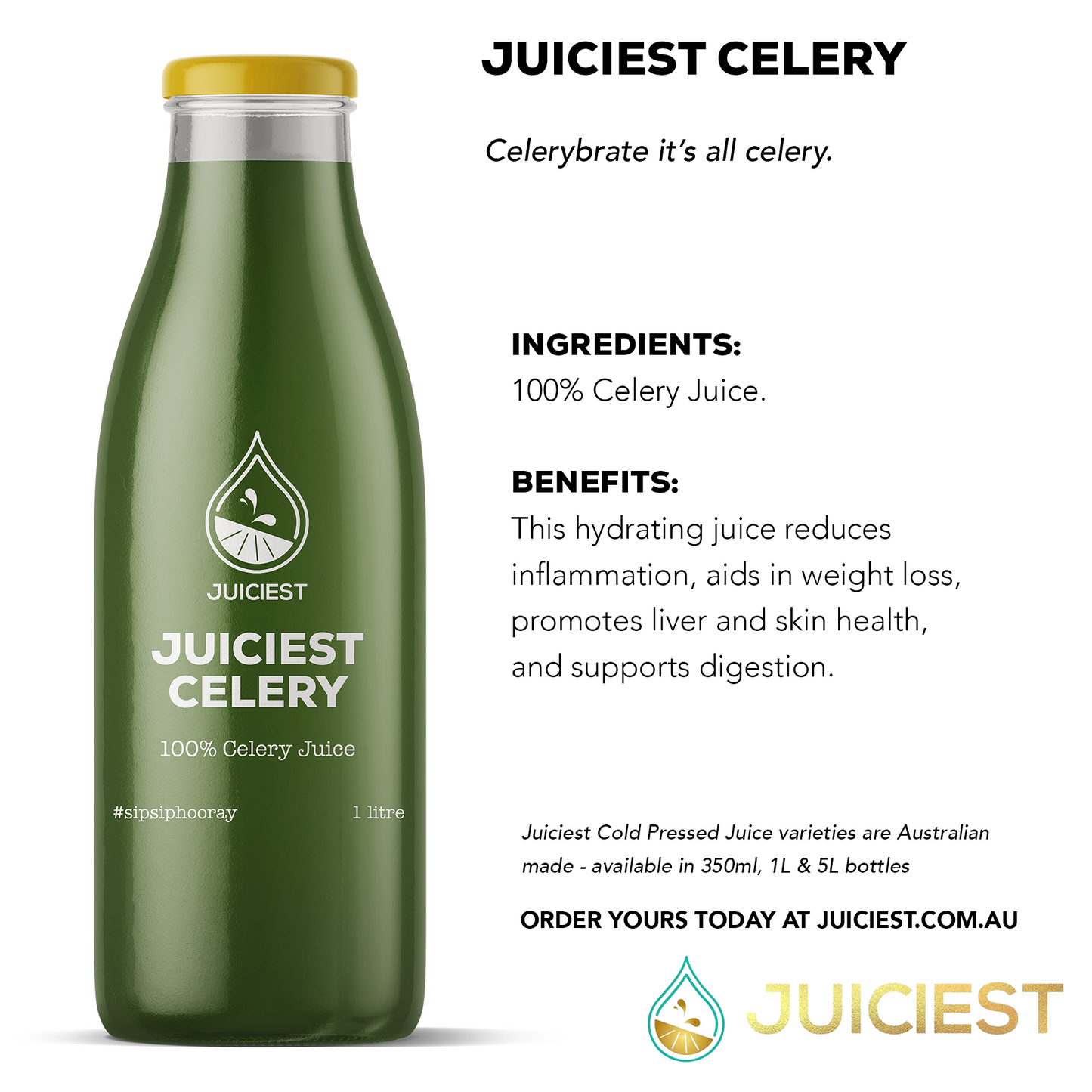 JUICIEST
JUICIEST CELERY
100% Celery Juice
#sipsiphooray
1 litre

JUICIEST CELERY

Celerybrate it's all celery.

INGREDIENTS:
100% Celery Juice.

BENEFITS:
This hydrating juice reduces inflammation, aids in weight loss, promotes liver and skin health, and supports digestion.

Juiciest Cold Pressed Juice varieties are Australian made - available in 350ml, 1L & 5L bottles

ORDER YOURS TODAY AT JUICIEST.COM.AU

JUICIEST