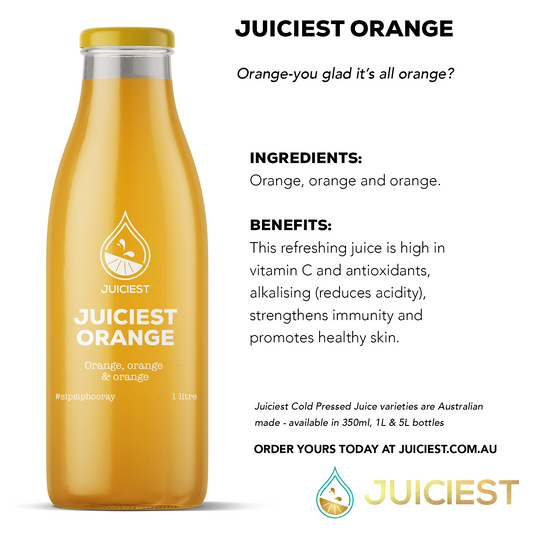 JUICIEST

JUICIEST ORANGE

Orange, orange & orange

#sipsiphooray

1 litre

JUICIEST ORANGE

Orange-you glad it's all orange?

INGREDIENTS:
Orange, orange and orange.

BENEFITS:
This refreshing juice is high in vitamin C and antioxidants, alkalising (reduces acidity), strengthens immunity and promotes healthy skin.

Juiciest Cold Pressed Juice varieties are Australian made - available in 350ml, 1L & 5L bottles

ORDER YOURS TODAY AT JUICIEST.COM.AU

JUICIEST