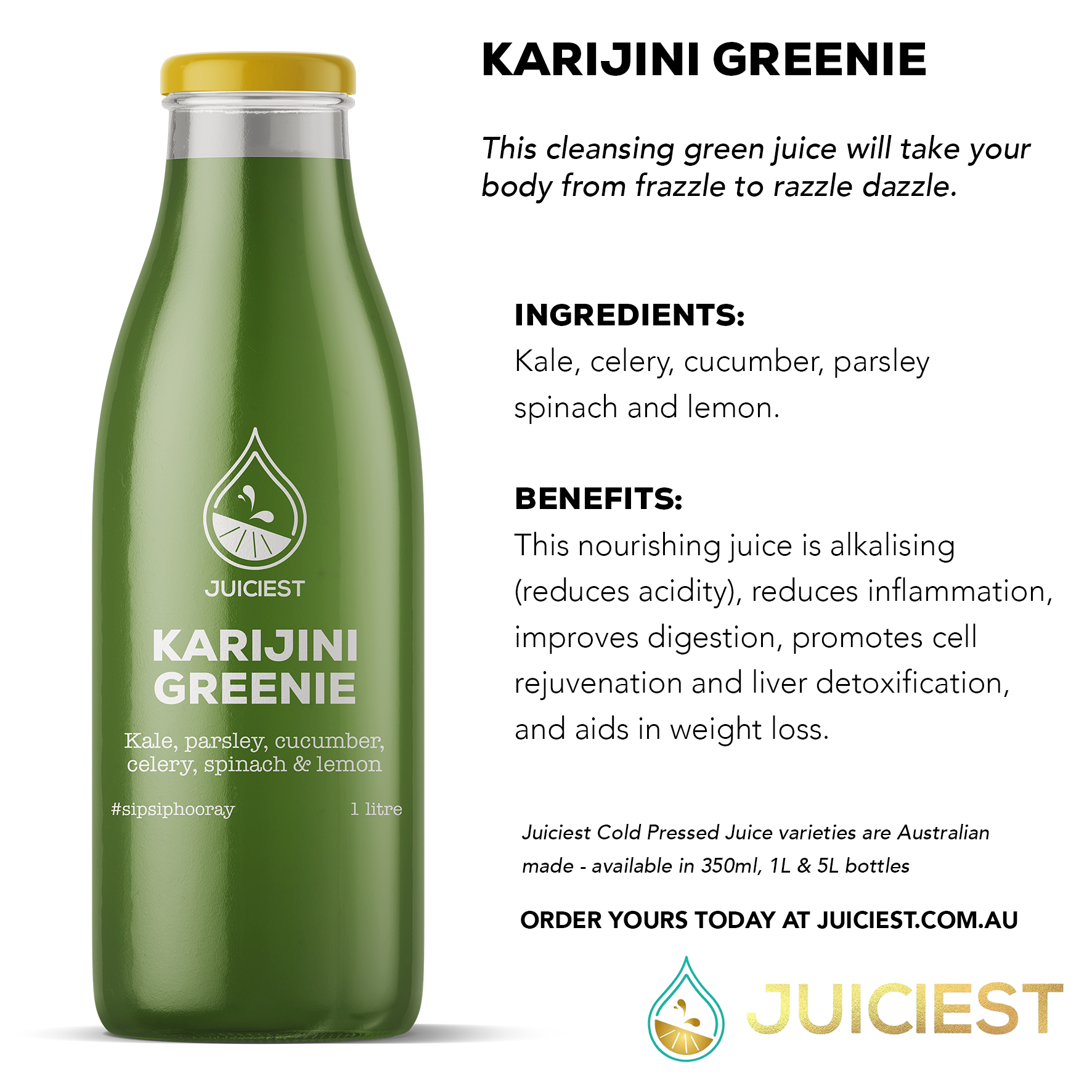 JUICIEST

KARIJINI GREENIE

Kale, parsley, cucumber, celery, spinach & lemon

#sipsiphooray

1 litre

KARIJINI GREENIE

This cleansing green juice will take your body from frazzle to razzle dazzle.

INGREDIENTS:
Kale, celery, cucumber, parsley spinach and lemon.

BENEFITS:
This nourishing juice is alkalising (reduces acidity), reduces inflammation, improves digestion, promotes cell rejuvenation and liver detoxification, and aids in weight loss.

Juiciest Cold Pressed Juice varieties are Australian made - available in 350ml, 1L & 5L bottles

ORDER YOURS TODAY AT JUICIEST.COM.AU

JUICIEST