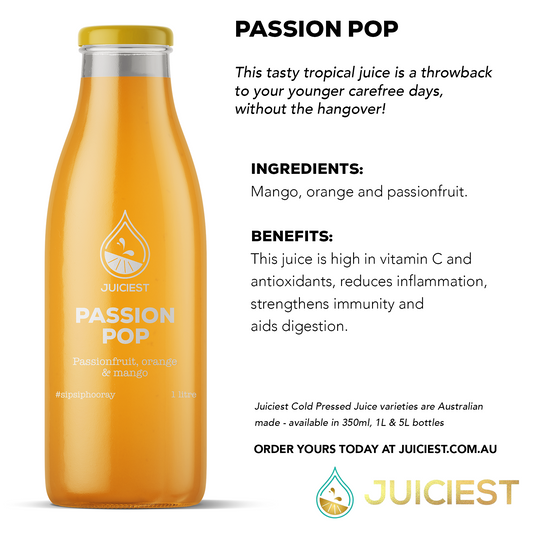 JUICIEST

PASSION POP

Passionfruit, orange & mango

#sipsiphooray

1 litre

PASSION POP

This tasty tropical juice is a throwback to your younger carefree days, without the hangover!

INGREDIENTS:
Mango, orange and passionfruit.

BENEFITS:
This juice is high in vitamin C and antioxidants, reduces inflammation, strengthens immunity and aids digestion.

Juiciest Cold Pressed Juice varieties are Australian made - available in 350ml, 1L & 5L bottles

ORDER YOURS TODAY AT JUICIEST.COM.AU

JUICIEST