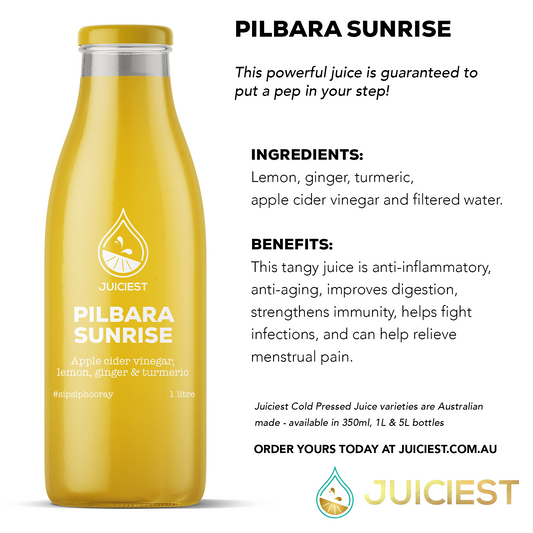 JUICIEST

PILBARA SUNRISE

Apple cider vinegar, lemon, ginger & turmeric

#sipsiphooray

1 litre

PILBARA SUNRISE

This powerful juice is guaranteed to put a pep in your step!

INGREDIENTS:
Lemon, ginger, turmeric, apple cider vinegar and filtered water.

BENEFITS:
This tangy juice is anti-inflammatory, anti-aging, improves digestion, strengthens immunity, helps fight infections, and can help relieve menstrual pain.

Juiciest Cold Pressed Juice varieties are Australian made - available in 350ml, 1L & 5L bottles

ORDER YOURS TODAY AT JUICIEST.COM.AU

JUICIEST