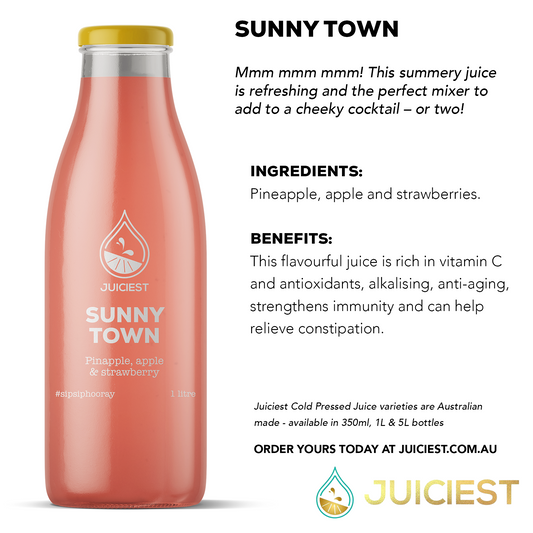 JUICIEST

SUNNY TOWN

Pinapple, apple & strawberry

#sipsiphooray

1 litre

SUNNY TOWN

Mmm mmm mmm! This summery juice is refreshing and the perfect mixer to add to a cheeky cocktail – or two!

INGREDIENTS:
Pineapple, apple and strawberries.

BENEFITS:
This flavourful juice is rich in vitamin C and antioxidants, alkalising, anti-aging, strengthens immunity and can help relieve constipation.

Juiciest Cold Pressed Juice varieties are Australian made - available in 350ml, 1L & 5L bottles

ORDER YOURS TODAY AT JUICIEST.COM.AU

JUICIEST